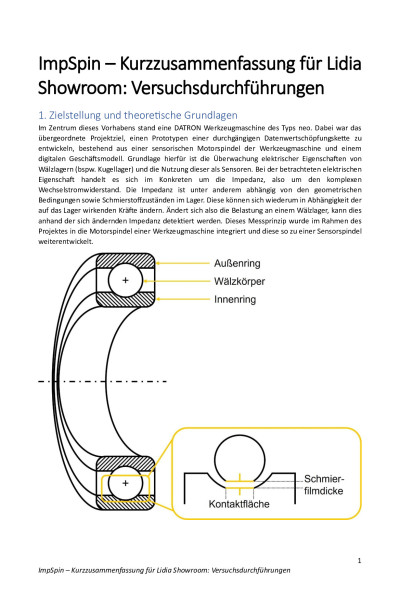 ImpSpin – Kurzzusammenfassung für Lidia Showroom: Versuchsdurchführungen

1. Zielstellung und theoretische Grundlagen

Im Zentrum dieses Vorhabens stand eine DATRON Werkzeugmaschine des Typs neo. Dabei war das übergeordnete Projektziel, einen Prototypen einer durchgängigen Datenwertschöpfungskette zu entwickeln, bestehend aus einer sensorischen Motorspindel der Werkzeugmaschine und einem digitalen Geschäftsmodell. Grundlage hierfür ist die Überwachung elektrischer Eigenschaften von Wälzlagern (bspw. Kugellager) und die Nutzung dieser als Sensoren. Bei der betrachteten elektrischen Eigenschaft handelt es sich im Konkreten um die Impedanz, also um den komplexen Wechselstromwiderstand. Die Impedanz ist unter anderem abhängig von den geometrischen Bedingungen sowie Schmierstoffzuständen im Lager. Diese können sich wiederum in Abhängigkeit der auf das Lager wirkenden Kräfte ändern. Ändert sich also die Belastung an einem Wälzlager, kann dies anhand der sich ändernden Impedanz detektiert werden. Dieses Messprinzip wurde im Rahmen des Projektes in die Motorspindel einer Werkzeugmaschine integriert und diese so zu einer Sensorspindel weiterentwickelt.

Außenring
Wälzkörper
Innenring

Schmierfilmdicke
Kontaktfläche

1

ImpSpin – Kurzzusammenfassung für Lidia Showroom: Versuchsdurchführungen