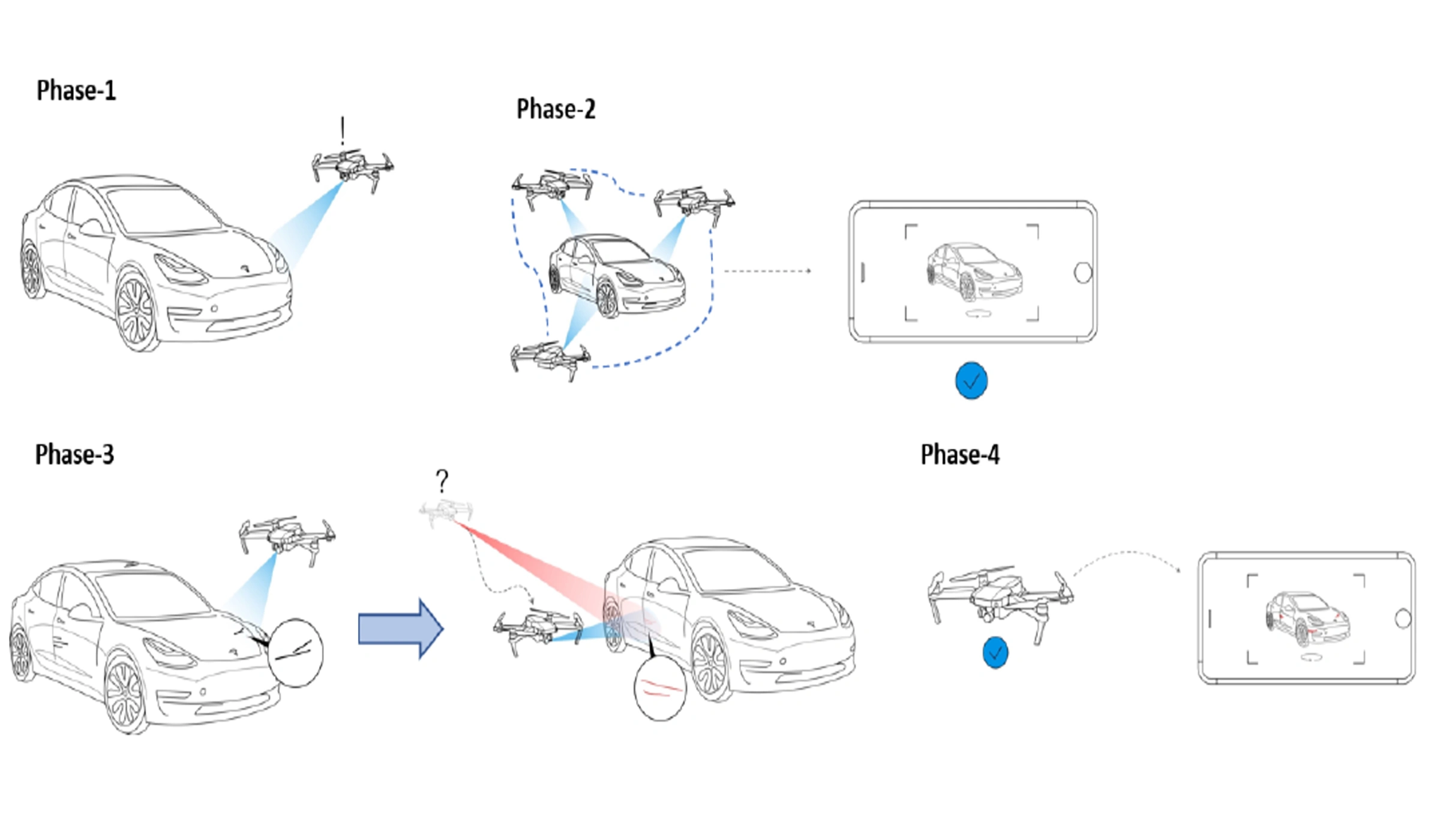 Phase-1

!

Phase-2

Phase-3

?

Phase-4